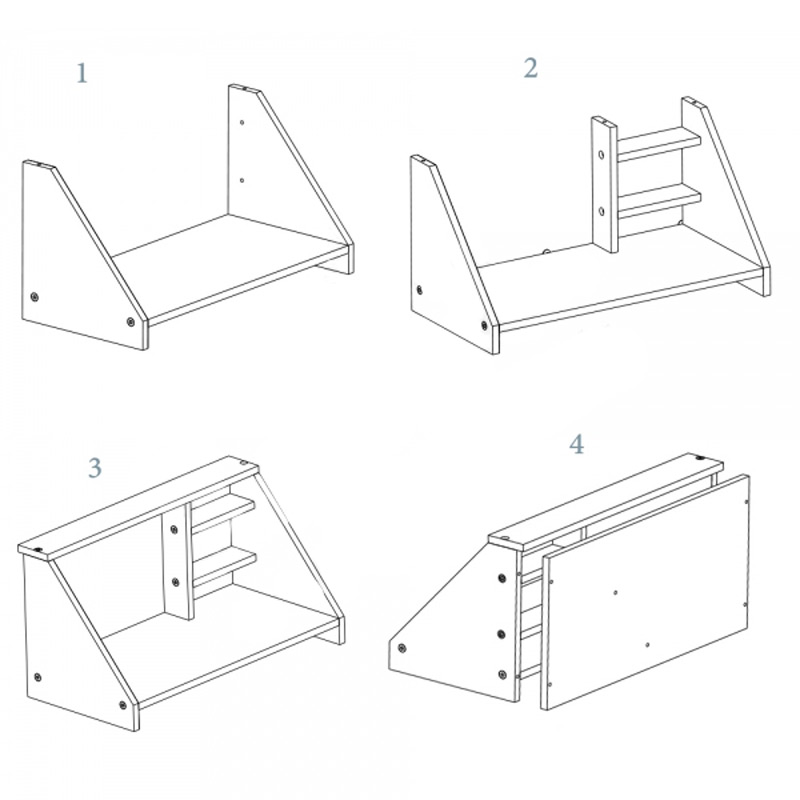 1

2

3

4